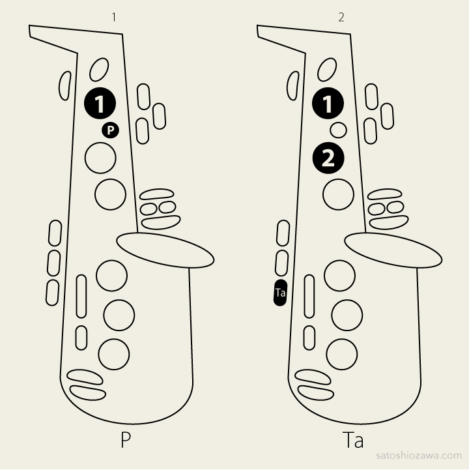 1

1

P

P

2

1

2

Ta

Ta

satoshiozawa.com